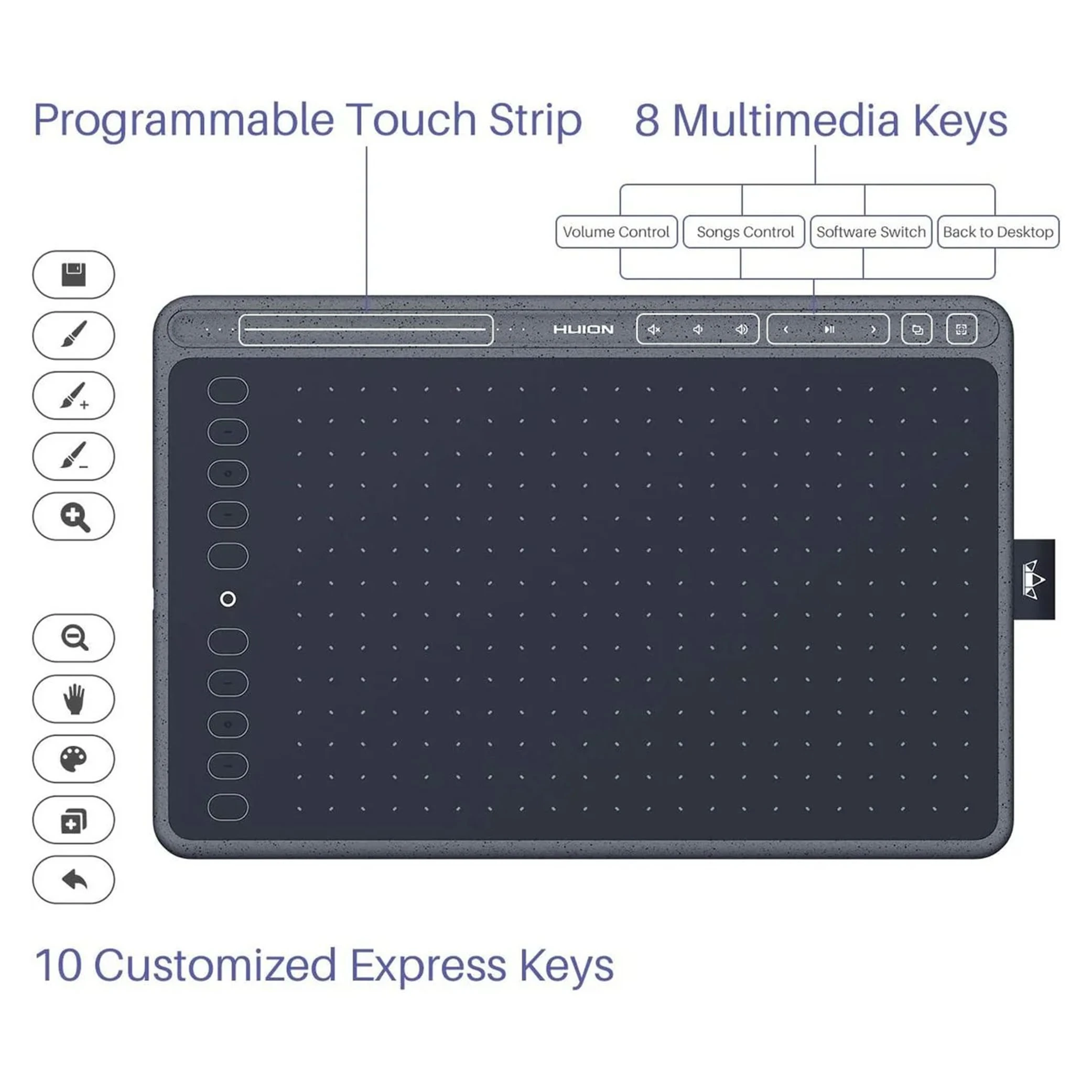 Programmable Touch Strip

8 Multimedia Keys

Volume Control

Songs Control

Software Switch

Back to Desktop

HUION

10 Customized Express Keys